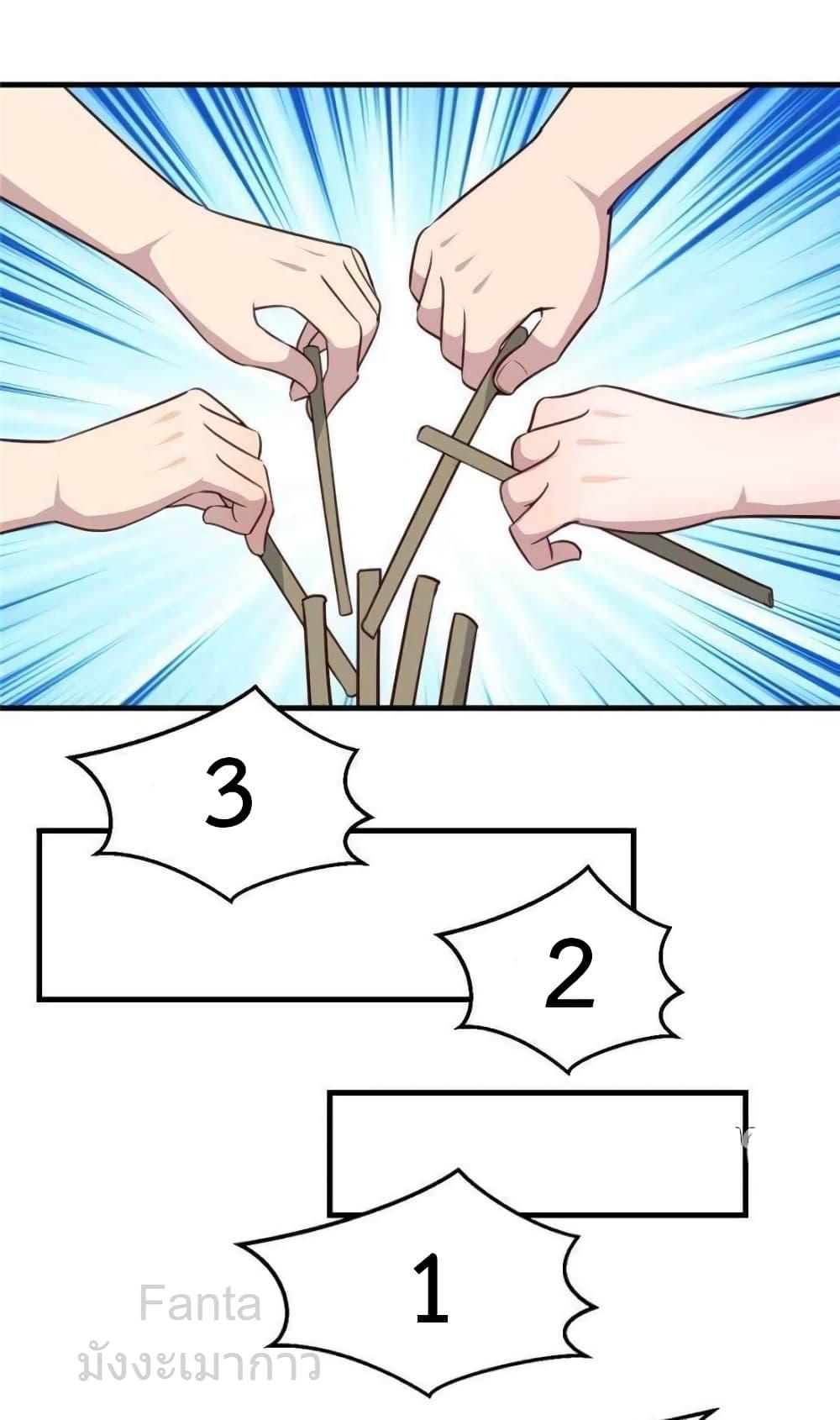 3

2

1

Fanta
มังงะเมากาว